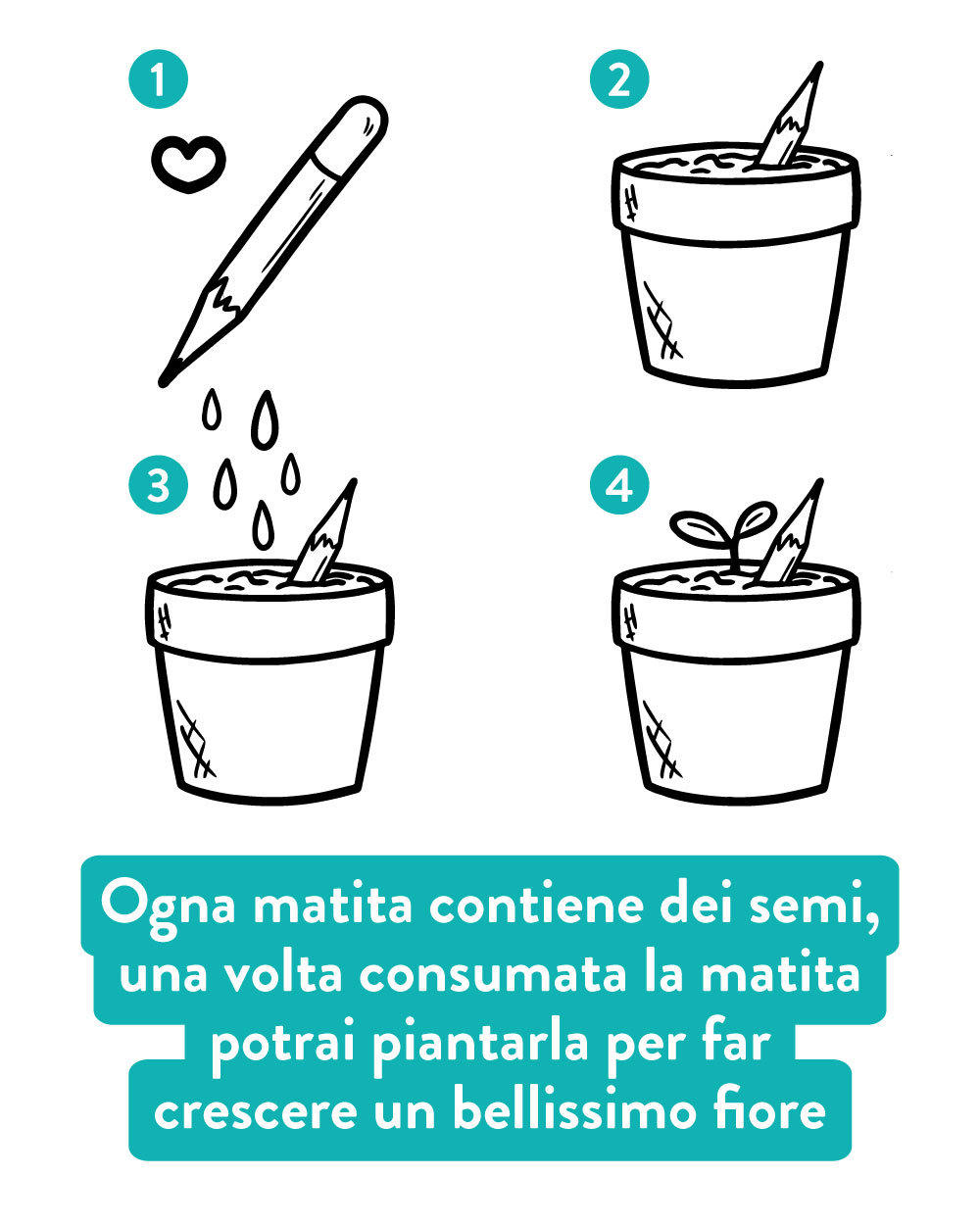 1

2

3

4

Ogna matita contiene dei semi, una volta consumata la matita potrai piantarla per far crescere un bellissimo fiore